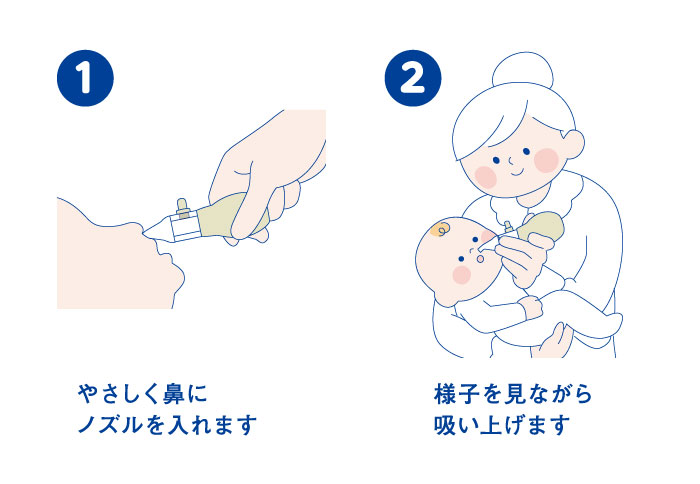 1

やさしく鼻に
ノズルを入れます

2

様子を見ながら
吸い上げます